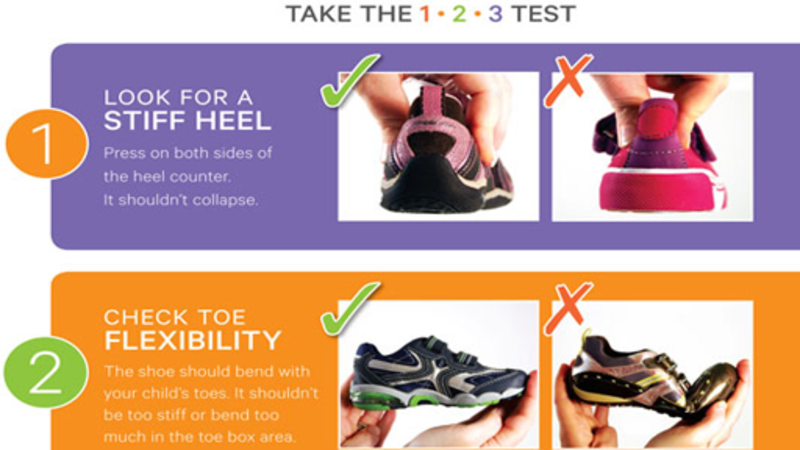 TAKE THE 1 • 2 • 3 TEST

1

LOOK FOR A STIFF HEEL

Press on both sides of the heel counter. It shouldn't collapse.

2

CHECK TOE FLEXIBILITY

The shoe should bend with your child's toes. It shouldn't be too stiff or bend too much in the toe box area.